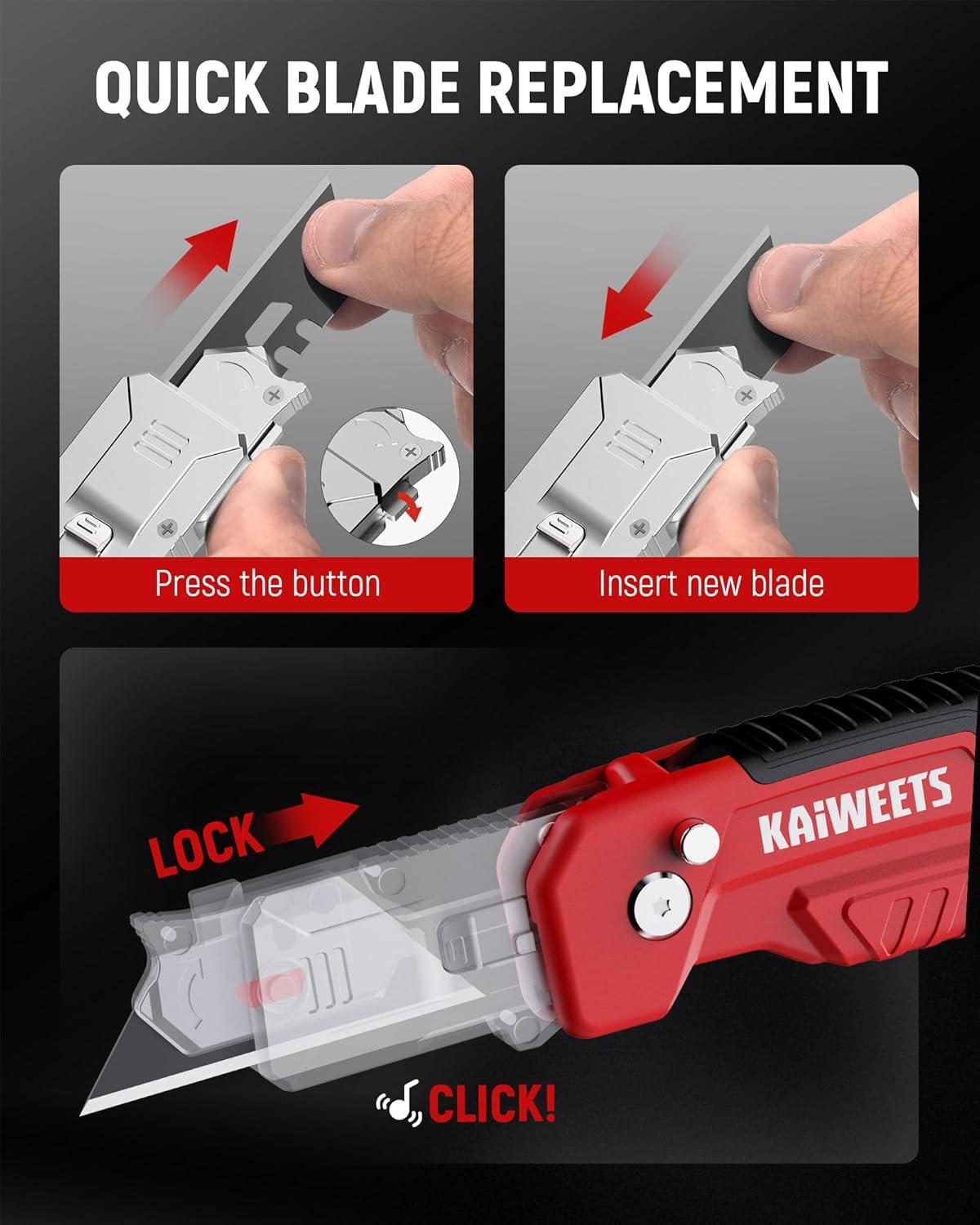 QUICK BLADE REPLACEMENT

Press the button

Insert new blade

LOCK

KAiWEETS

CLICK!